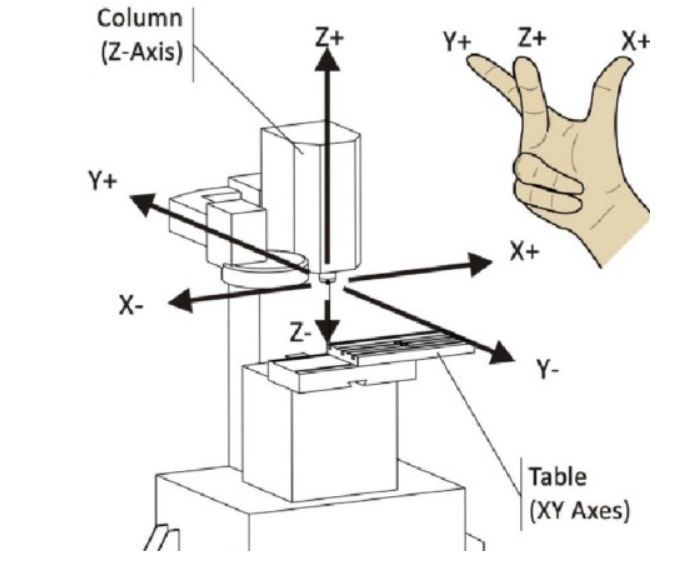 Column
(Z-Axis)

Z+

Y+ Z+ X+

Y+

X+

X-

Z-

Y-

Table
(XY Axes)